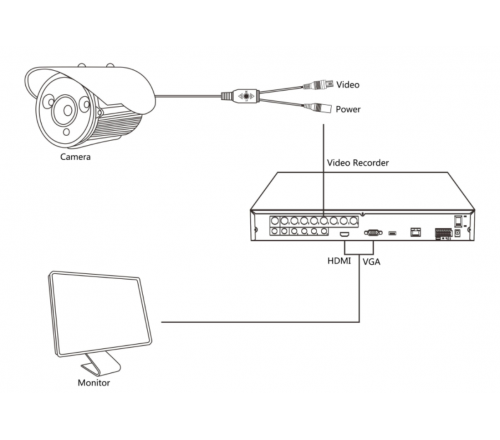 Video
Power
Camera
Video Recorder
HDMI
VGA
Monitor