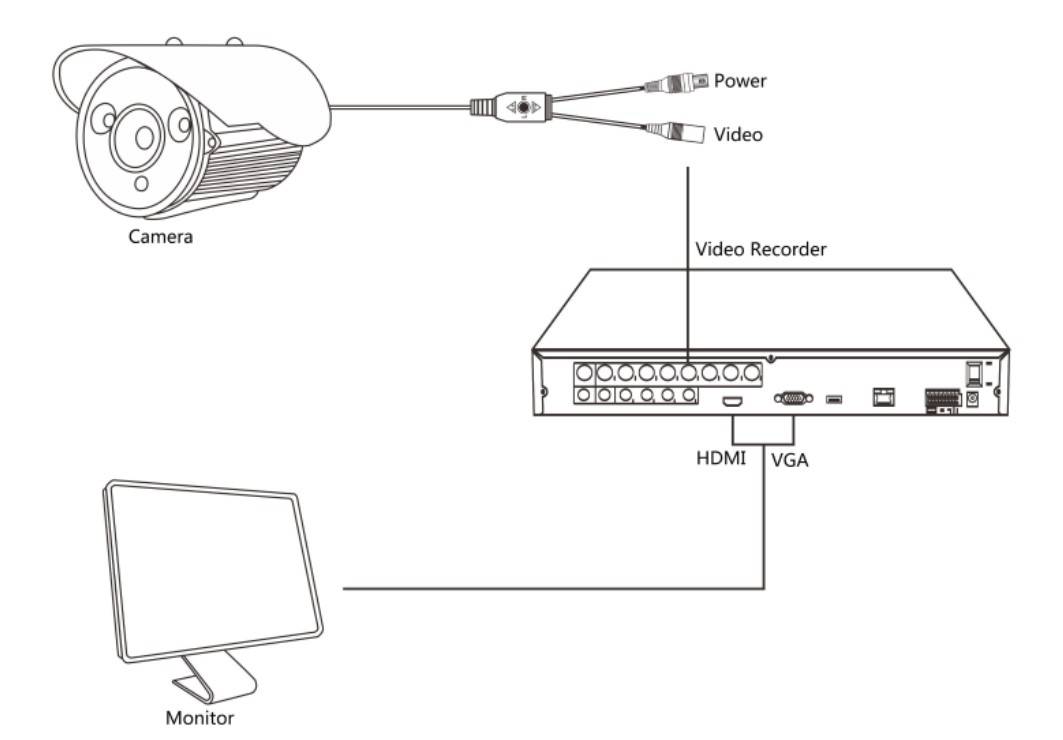 Power
Video
Camera
Video Recorder
HDMI
VGA
Monitor