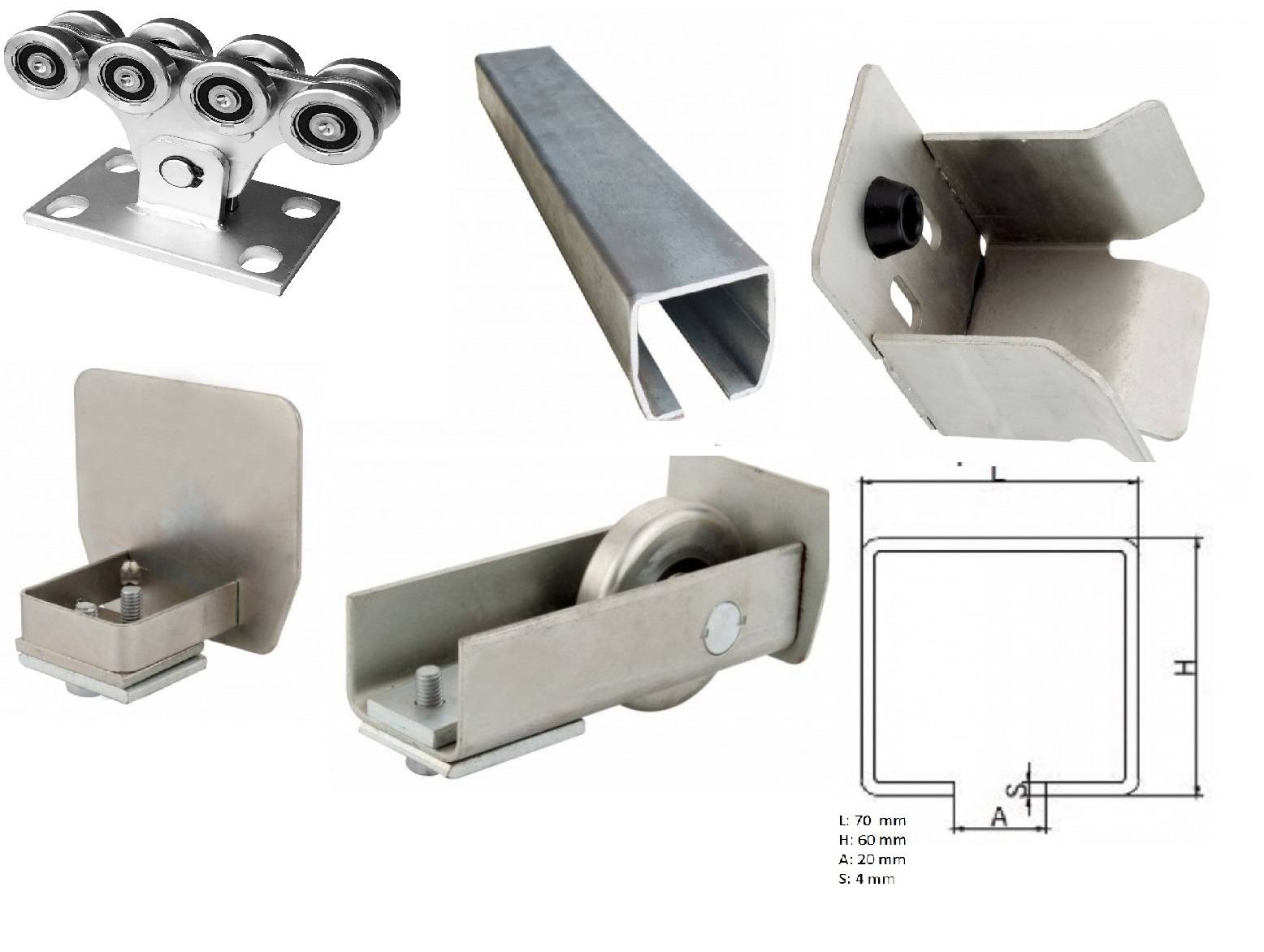 L

H

S

A

L: 70 mm
H: 60 mm
A: 20 mm
S: 4 mm